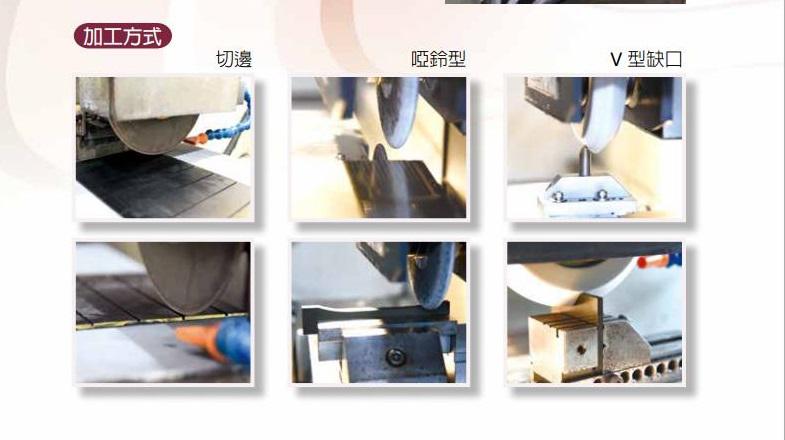 加工方式

切邊

啞鈴型

V 型缺口